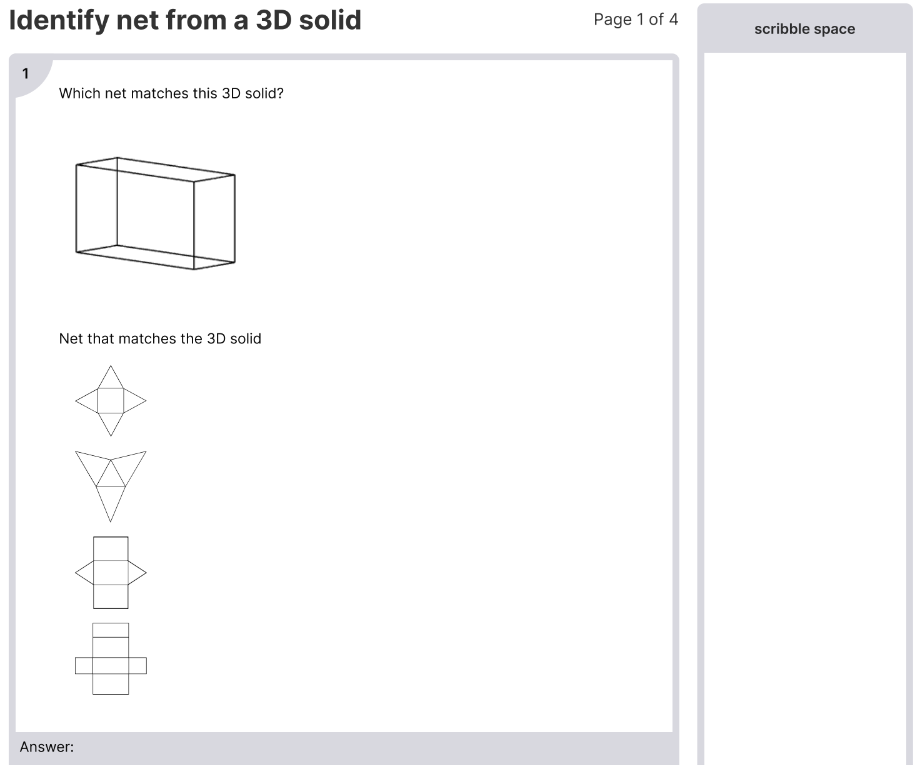 Identify net from a 3D solid

Page 1 of 4

scribble space

1

Which net matches this 3D solid?

Net that matches the 3D solid

Answer: